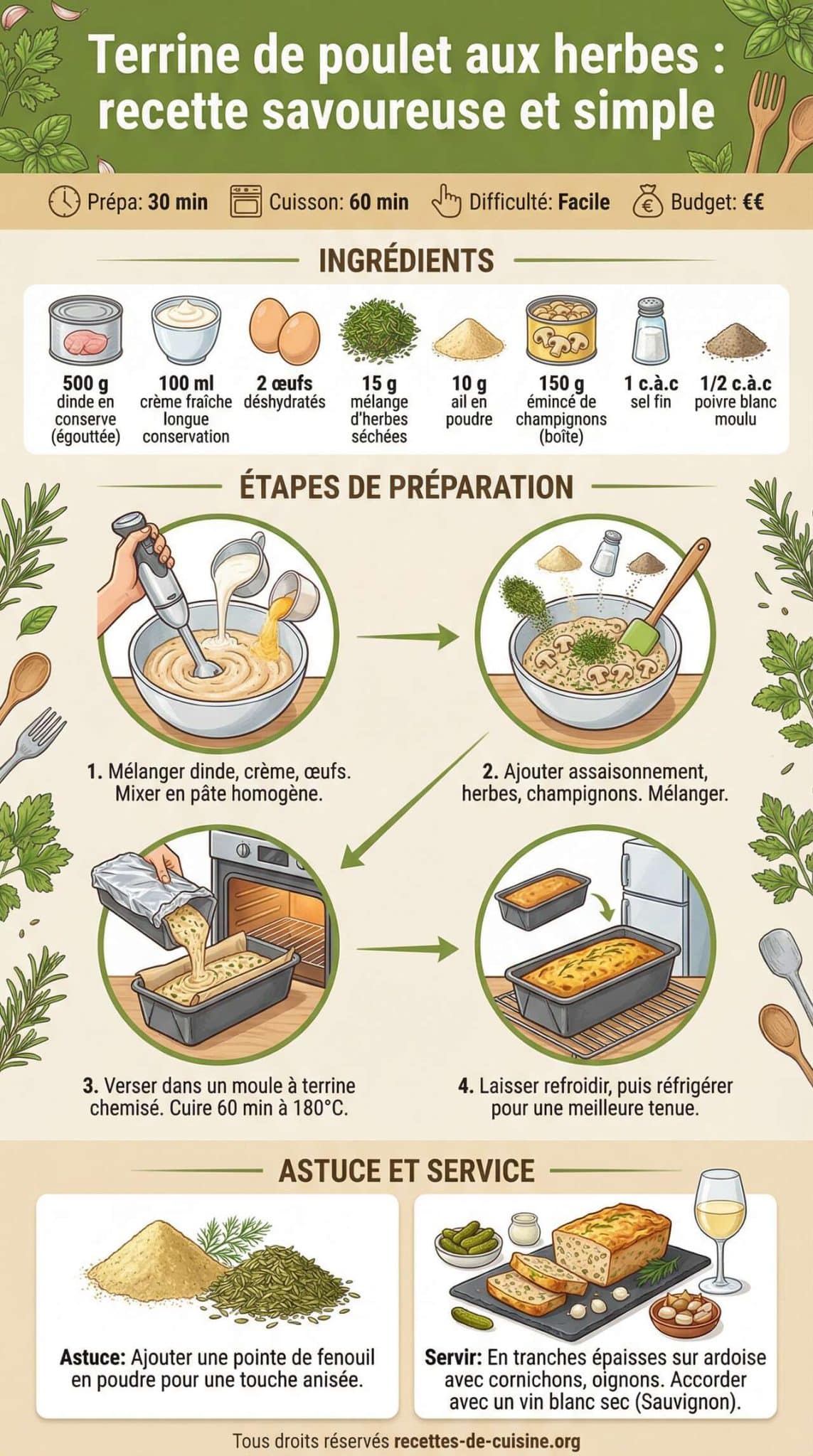 Terrine de poulet aux herbes : recette savoureuse et simple

Prépa: 30 min
Cuisson: 60 min
Difficulté: Facile
Budget: €€

INGRÉDIENTS

500 g dinde en conserve (égouttée)
100 ml crème fraîche longue conservation
2 œufs déshydratés
15 g mélange d'herbes séchées
10 g ail en poudre
150 g émincé de champignons (boîte)
1 c.à.c sel fin
1/2 c.à.c poivre blanc moulu

ÉTAPES DE PRÉPARATION

1. Mélanger dinde, crème, œufs. Mixer en pâte homogène.

2. Ajouter assaisonnement, herbes, champignons. Mélanger.

3. Verser dans un moule à terrine chemisé. Cuire 60 min à 180°C.

4. Laisser refroidir, puis réfrigérer pour une meilleure tenue.

ASTUCE ET SERVICE

Astuce: Ajouter une pointe de fenouil en poudre pour une touche anisée.

Servir: En tranches épaisses sur ardoise avec cornichons, oignons. Accorder avec un vin blanc sec (Sauvignon).

Tous droits réservés recettes-de-cuisine.org