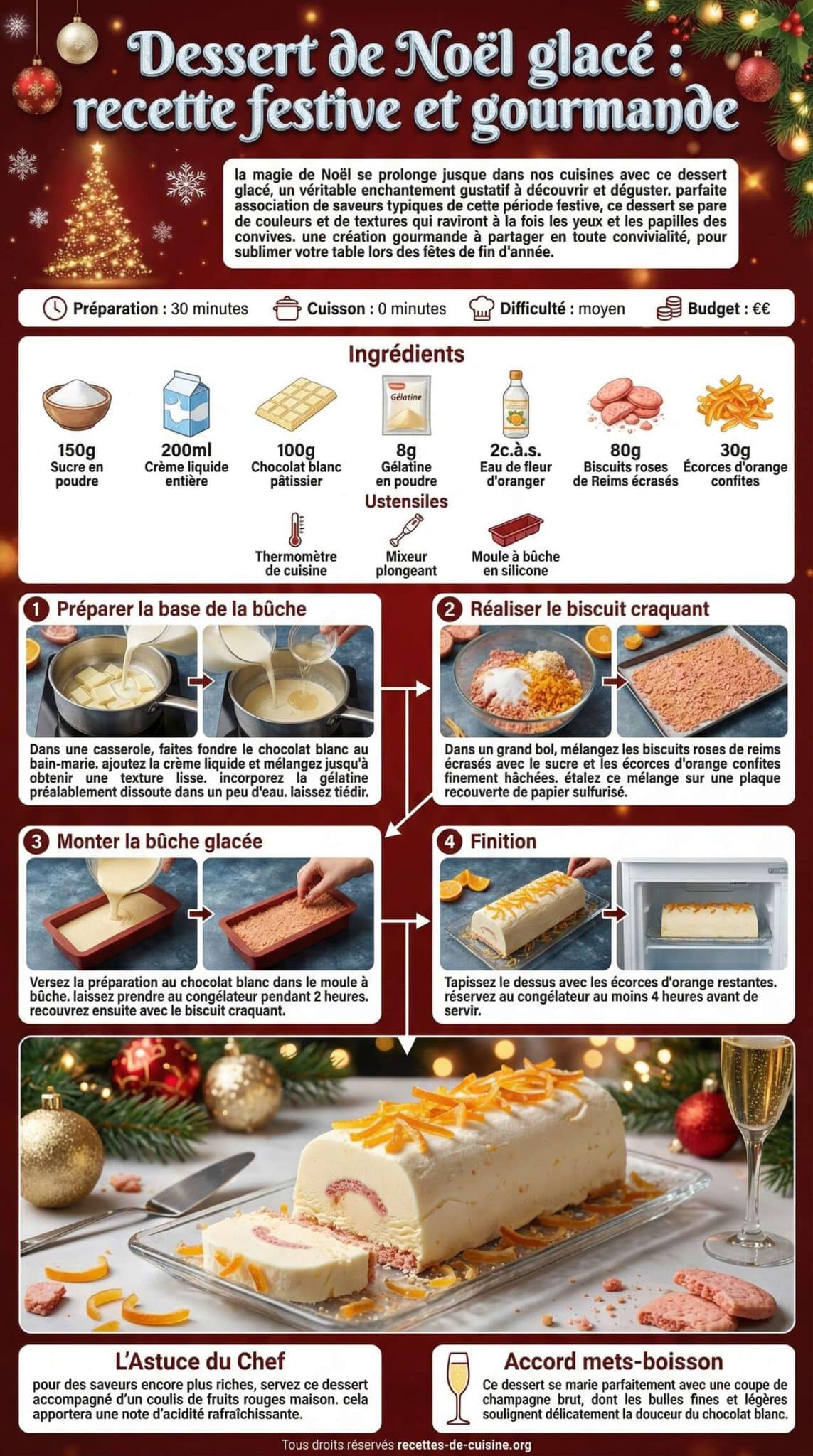 Dessert de Noël glacé : recette festive et gourmande

la magie de Noël se prolonge jusque dans nos cuisines avec ce dessert glacé, un véritable enchantement gustatif à découvrir et déguster. parfaite association de saveurs typiques de cette période festive, ce dessert se pare de couleurs et de textures qui raviront à la fois les yeux et les papilles des convives. une création gourmande à partager en toute convivialité, pour sublimer votre table lors des fêtes de fin d'année.

Préparation : 30 minutes Cuisson : 0 minutes Difficulté : moyen Budget : €€

Ingrédients

150g Sucre en poudre
200ml Crème liquide entière
100g Chocolat blanc pâtissier
Gélatine
8g Gélatine en poudre
2c.à.s. Eau de fleur d'oranger
80g Biscuits roses de Reims écrasés
30g Écorces d'orange confites

Ustensiles

Thermomètre de cuisine
Mixeur plongeant
Moule à bûche en silicone

1 Préparer la base de la bûche
Dans une casserole, faites fondre le chocolat blanc au bain-marie. ajoutez la crème liquide et mélangez jusqu'à obtenir une texture lisse. incorporez la gélatine préalablement dissoute dans un peu d'eau. laissez tiédir.

2 Réaliser le biscuit craquant
Dans un grand bol, mélangez les biscuits roses de reims écrasés avec le sucre et les écorces d'orange confites finement hâchées. étalez ce mélange sur une plaque recouverte de papier sulfurisé.

3 Monter la bûche glacée
Versez la préparation au chocolat blanc dans le moule à bûche. laissez prendre au congélateur pendant 2 heures. recouvrez ensuite avec le biscuit craquant.

4 Finition
Tapissez le dessus avec les écorces d'orange restantes. réservez au congélateur au moins 4 heures avant de servir.

L'Astuce du Chef
pour des saveurs encore plus riches, servez ce dessert accompagné d'un coulis de fruits rouges maison. cela apportera une note d'acidité rafraîchissante.

Accord mets-boisson
Ce dessert se marie parfaitement avec une coupe de champagne brut, dont les bulles fines et légères soulignent délicatement la douceur du chocolat blanc.

Tous droits réservés recettes-de-cuisine.org